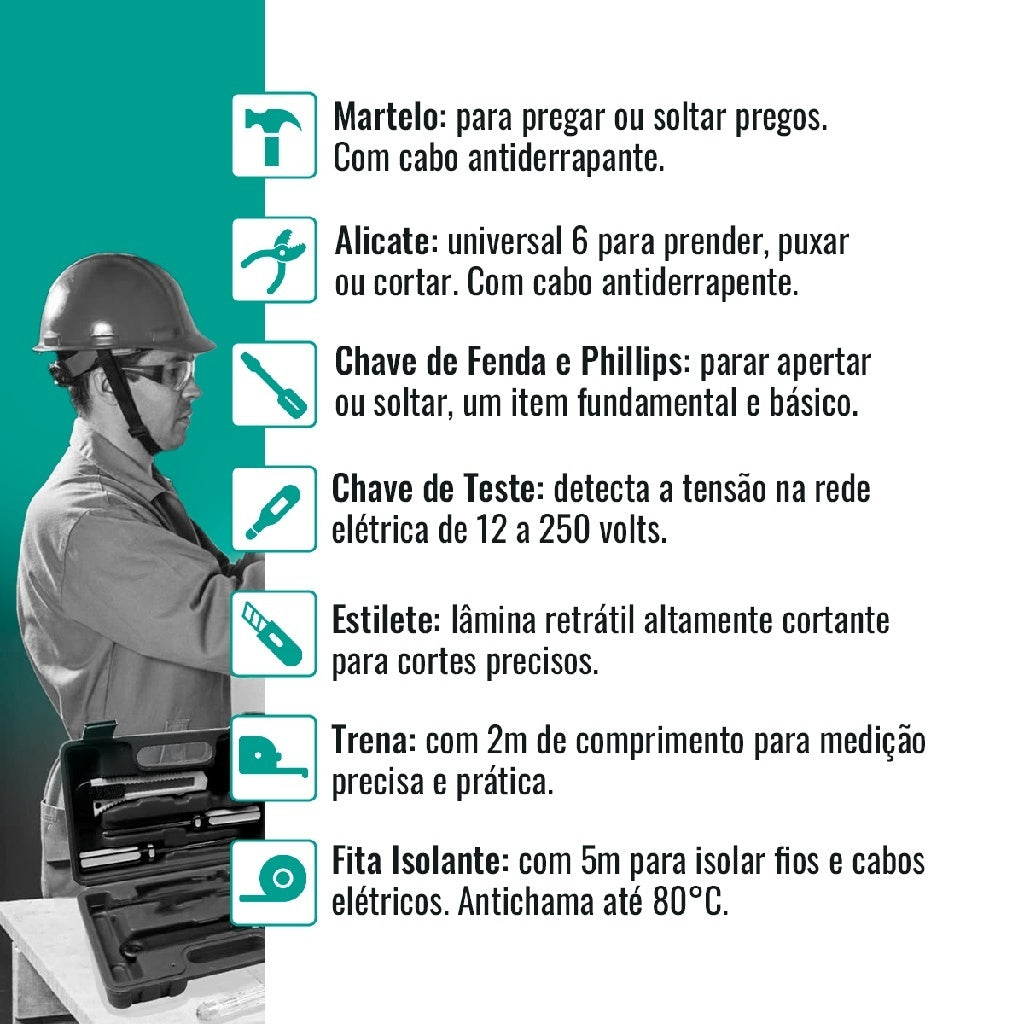 Martelo: para pregar ou soltar pregos. Com cabo antiderrapante.

Alicate: universal 6 para prender, puxar ou cortar. Com cabo antiderrapente.

Chave de Fenda e Phillips: parar apertar ou soltar, um item fundamental e básico.

Chave de Teste: detecta a tensão na rede elétrica de 12 a 250 volts.

Estilete: lâmina retrátil altamente cortante para cortes precisos.

Trena: com 2m de comprimento para medição precisa e prática.

Fita Isolante: com 5m para isolar fios e cabos elétricos. Antichama até 80°C.