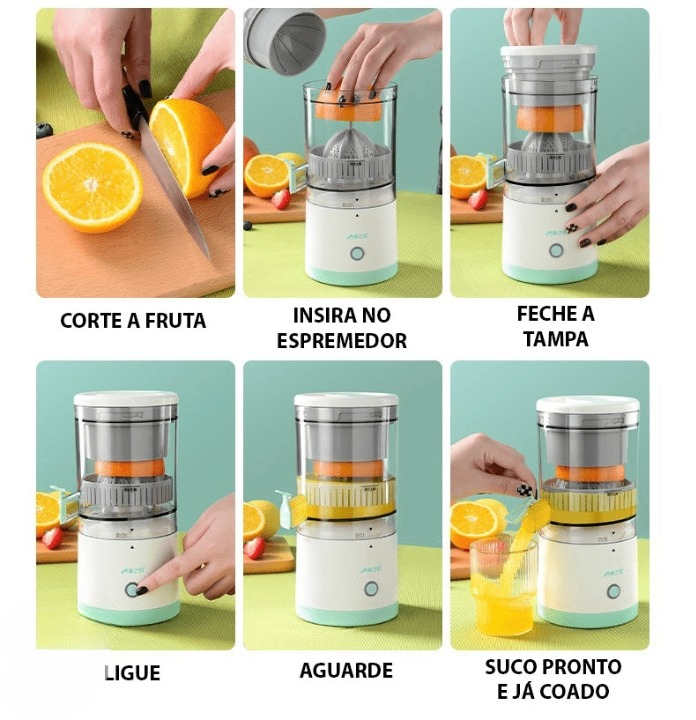 CORTE A FRUTA

INSIRA NO ESPREMEDOR

FECHE A TAMPA

LIGUE

AGUARDE

SUCO PRONTO E JÁ COADO