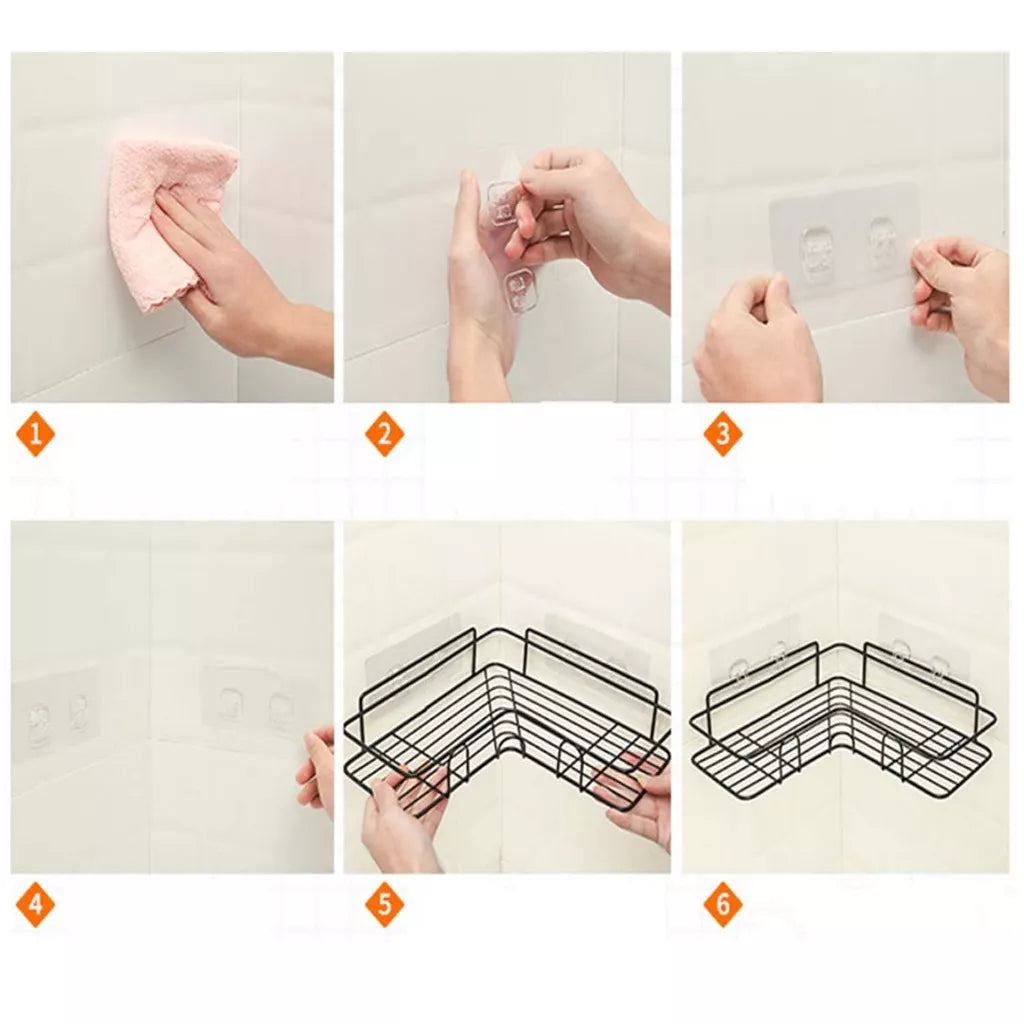 1

2

3

4

5

6