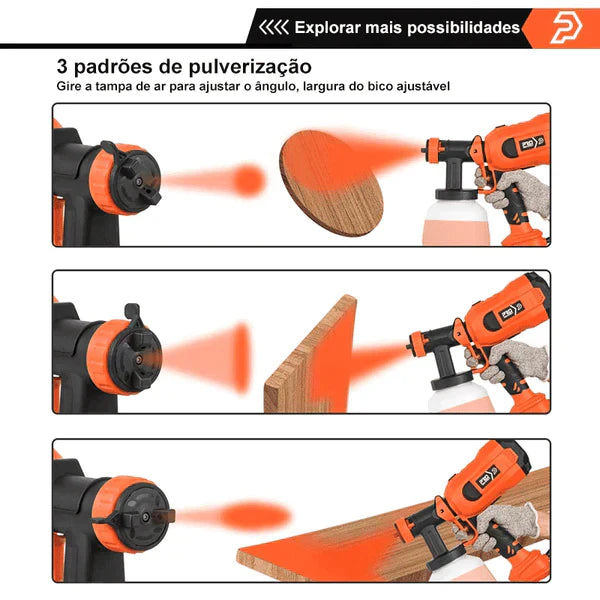 Explorar mais possibilidades

3 padrões de pulverização
Gire a tampa de ar para ajustar o ângulo, largura do bico ajustável